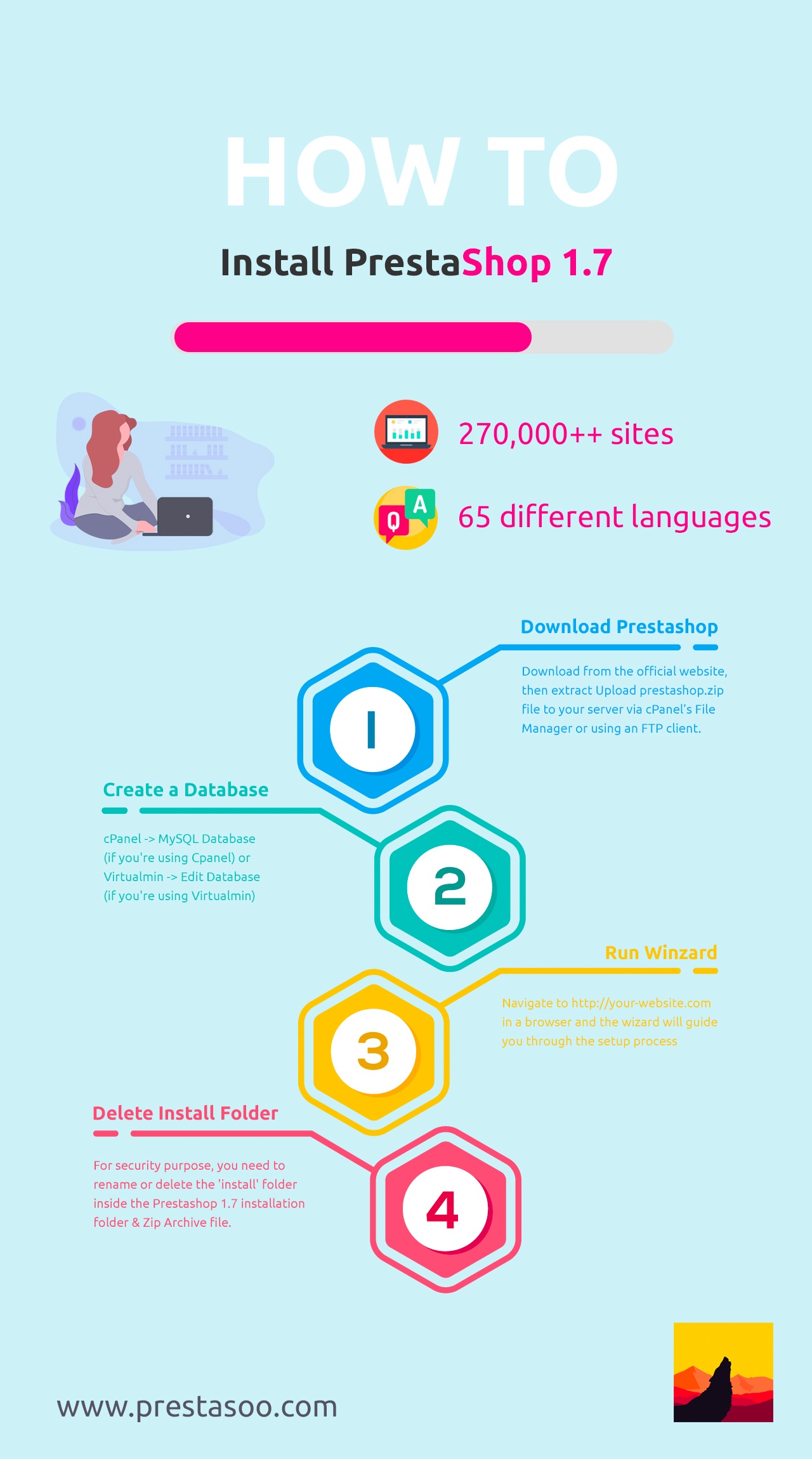 HOW TO

Install PrestaShop 1.7

270,000++ sites

Q A

65 different languages

Download Prestashop

Download from the official website, then extract Upload prestashop.zip file to your server via cPanel's File Manager or using an FTP client.

1

Create a Database

cPanel -> MySQL Database (if you're using Cpanel) or Virtualmin -> Edit Database (if you're using Virtualmin)

2

Run Winzard

Navigate to http://your-website.com in a browser and the wizard will guide you through the setup process

3

Delete Install Folder

For security purpose, you need to rename or delete the 'install' folder inside the Prestashop 1.7 installation folder & Zip Archive file.

4

www.prestasoo.com